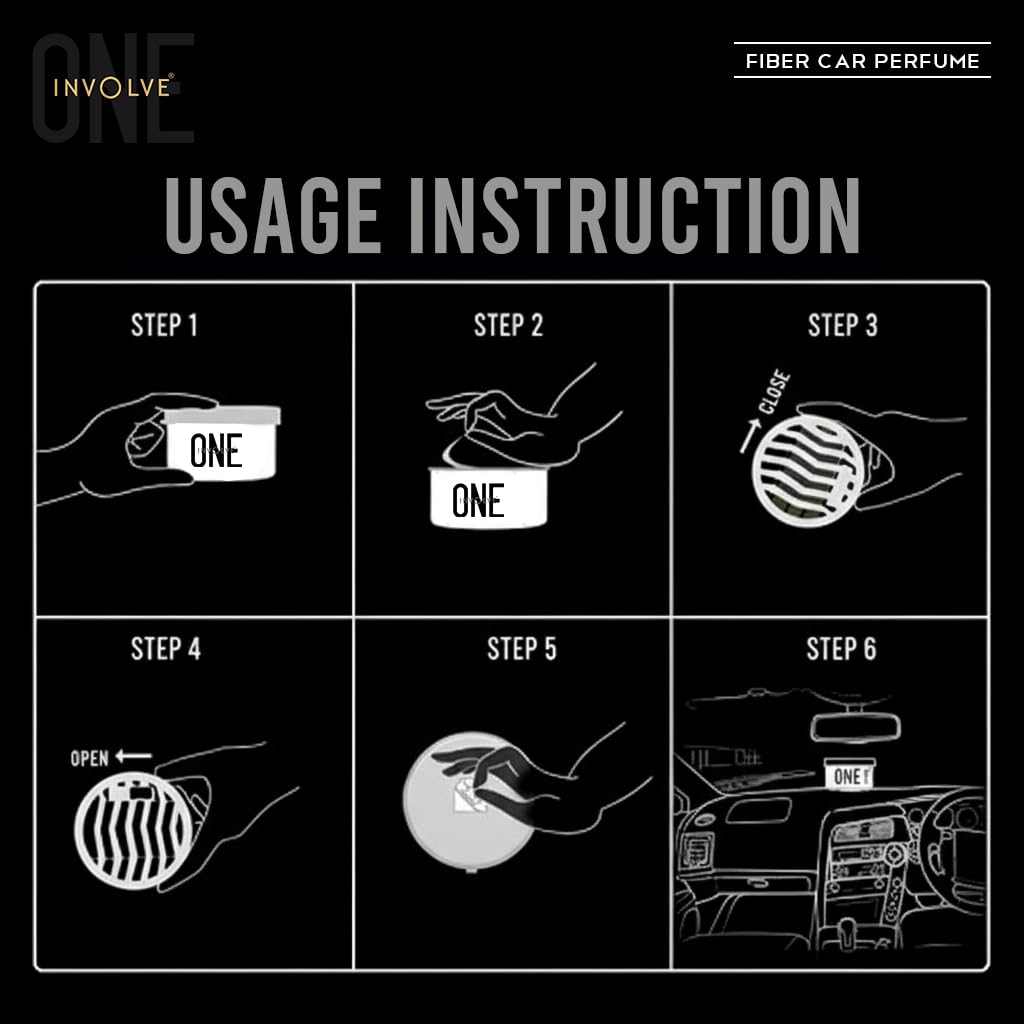 ONE
INVOLVE®

FIBER CAR PERFUME

USAGE INSTRUCTION

STEP 1
ONE

STEP 2
ONE

STEP 3
CLOSE

STEP 4
OPEN

STEP 5

STEP 6
ONE