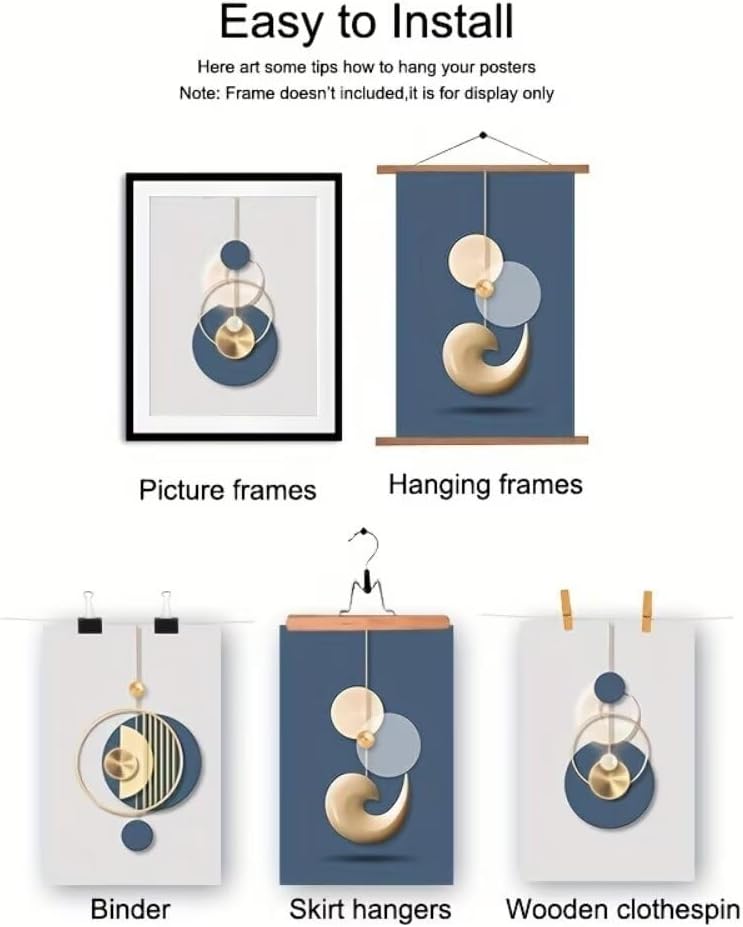 Easy to Install

Here art some tips how to hang your posters
Note: Frame doesn't included,it is for display only

Picture frames

Hanging frames

Binder

Skirt hangers

Wooden clothespin