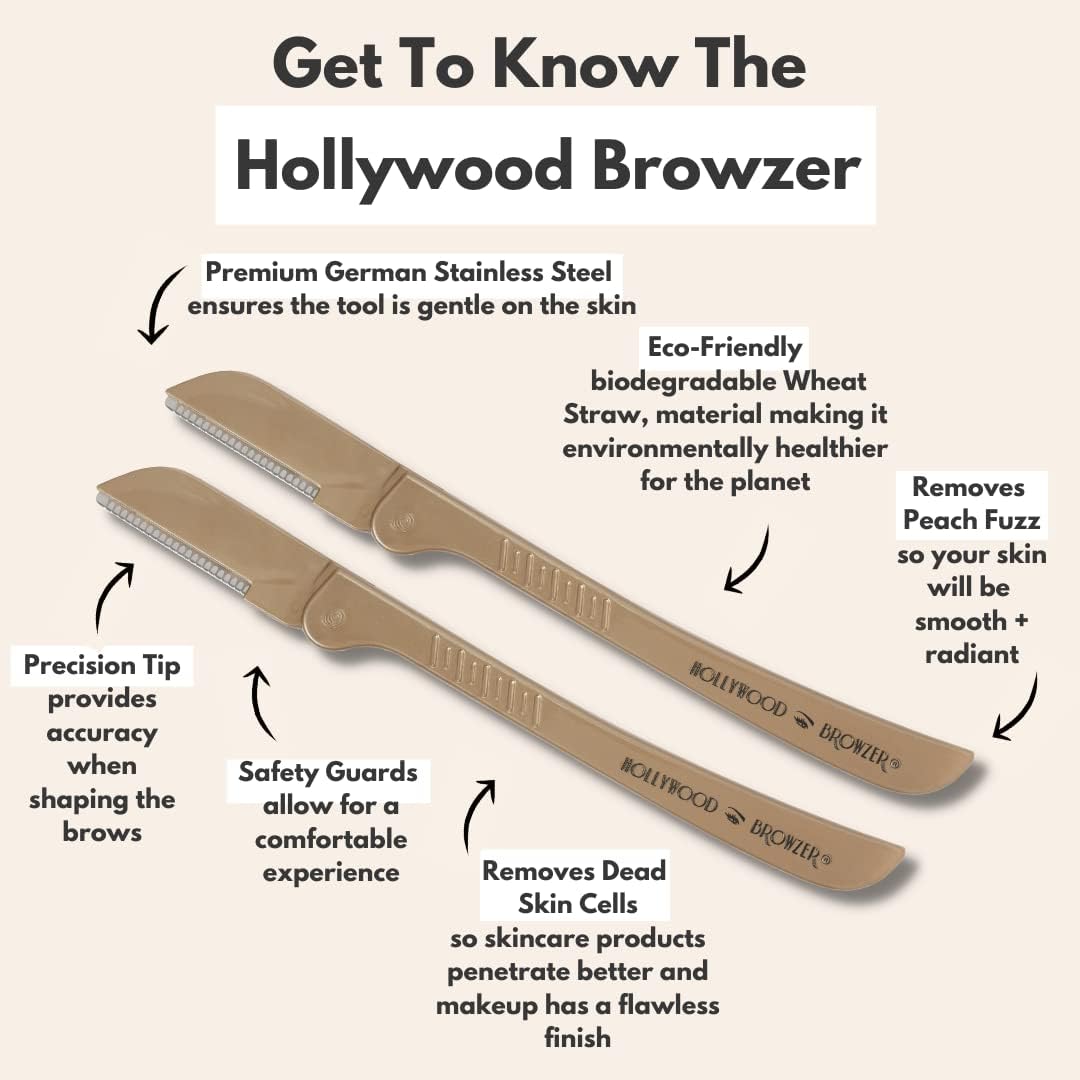 Get To Know The
Hollywood Browzer

Premium German Stainless Steel ensures the tool is gentle on the skin

Eco-Friendly biodegradable Wheat Straw, material making it environmentally healthier for the planet

Removes Peach Fuzz so your skin will be smooth + radiant

HOLLYWOOD BROWZER®

HOLLYWOOD BROWZER®

Precision Tip provides accuracy when shaping the brows

Safety Guards allow for a comfortable experience

Removes Dead Skin Cells so skincare products penetrate better and makeup has a flawless finish