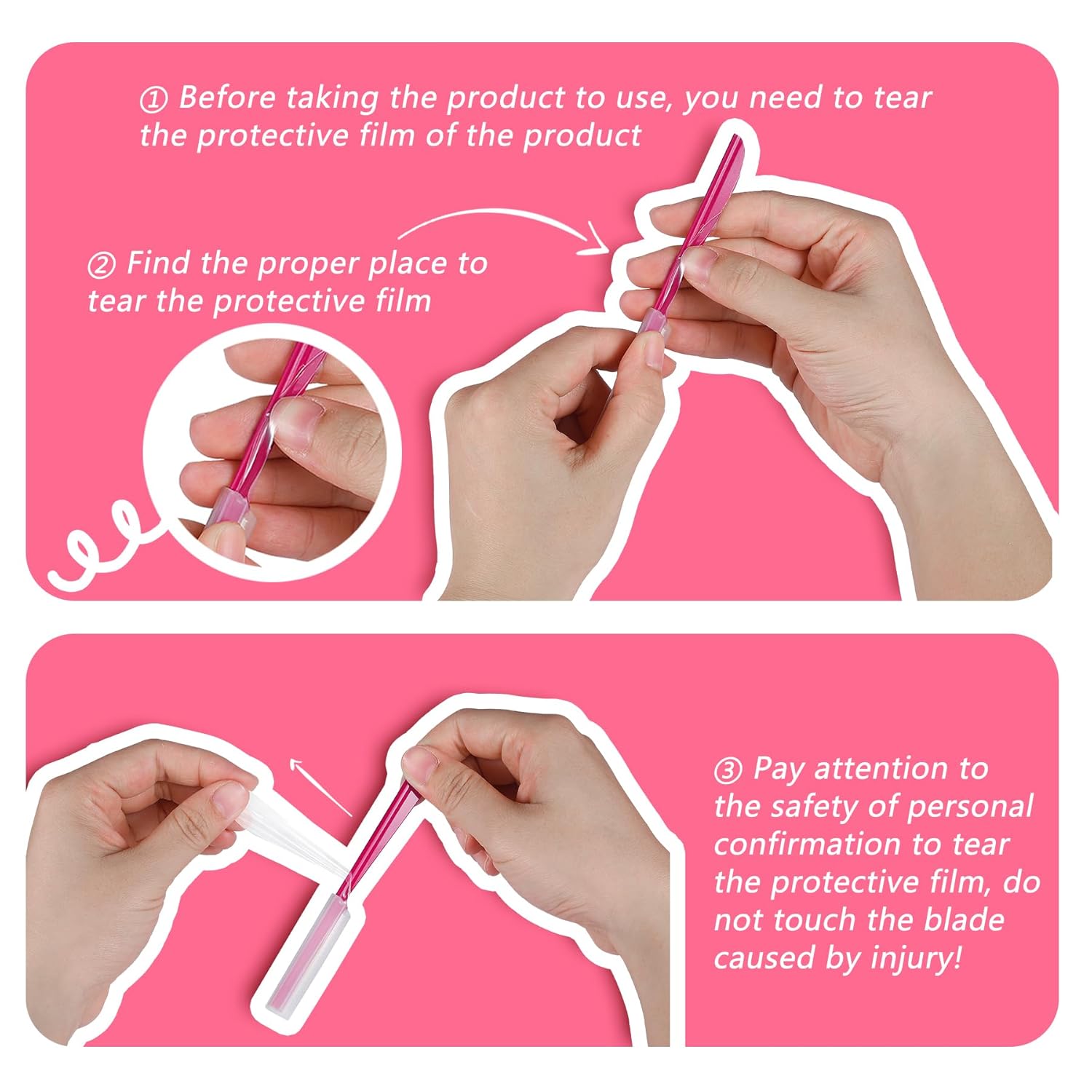 ① Before taking the product to use, you need to tear the protective film of the product

② Find the proper place to tear the protective film

③ Pay attention to the safety of personal confirmation to tear the protective film, do not touch the blade caused by injury!