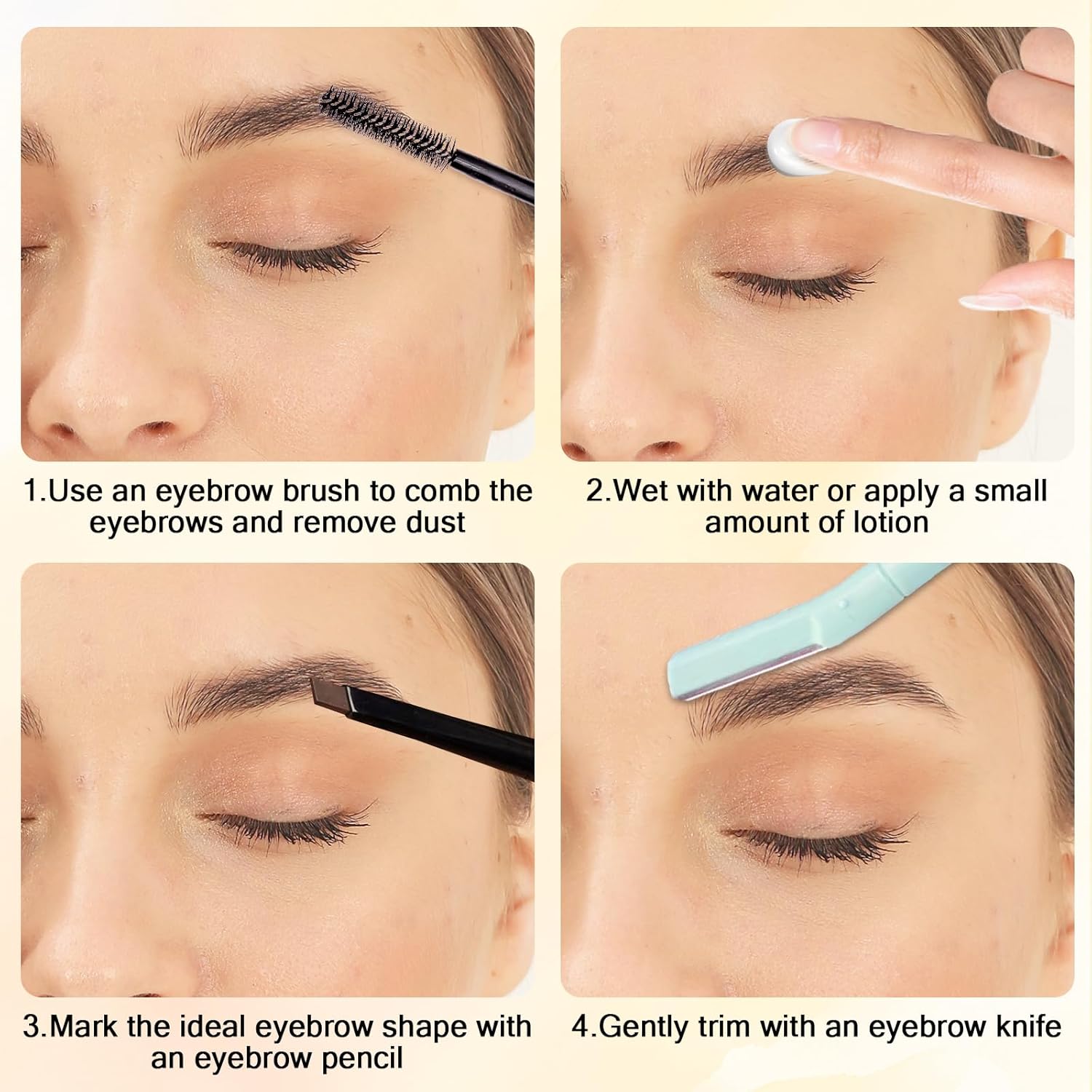 1.Use an eyebrow brush to comb the eyebrows and remove dust

2.Wet with water or apply a small amount of lotion

3.Mark the ideal eyebrow shape with an eyebrow pencil

4.Gently trim with an eyebrow knife