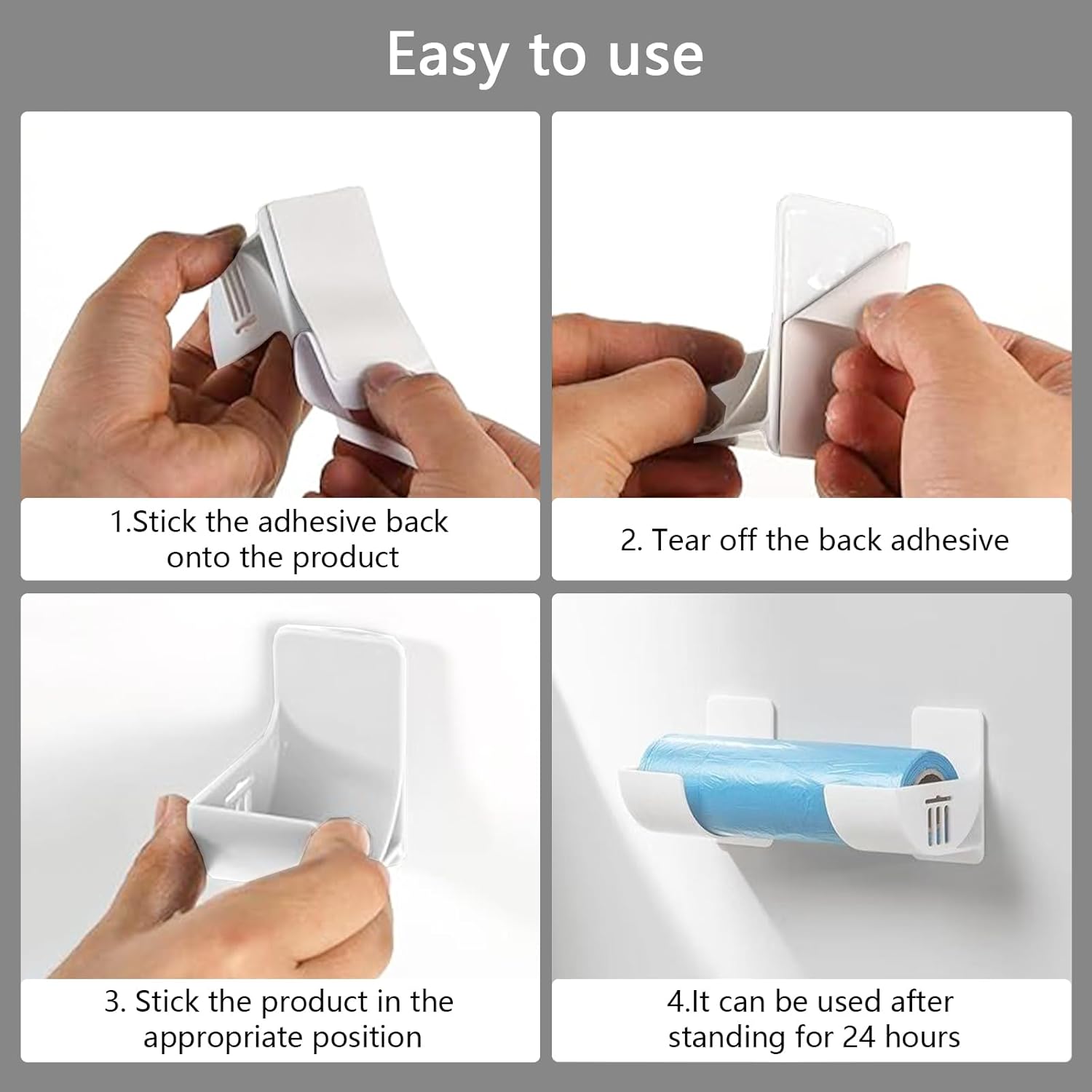 Easy to use

1.Stick the adhesive back onto the product

2. Tear off the back adhesive

3. Stick the product in the appropriate position

4.It can be used after standing for 24 hours