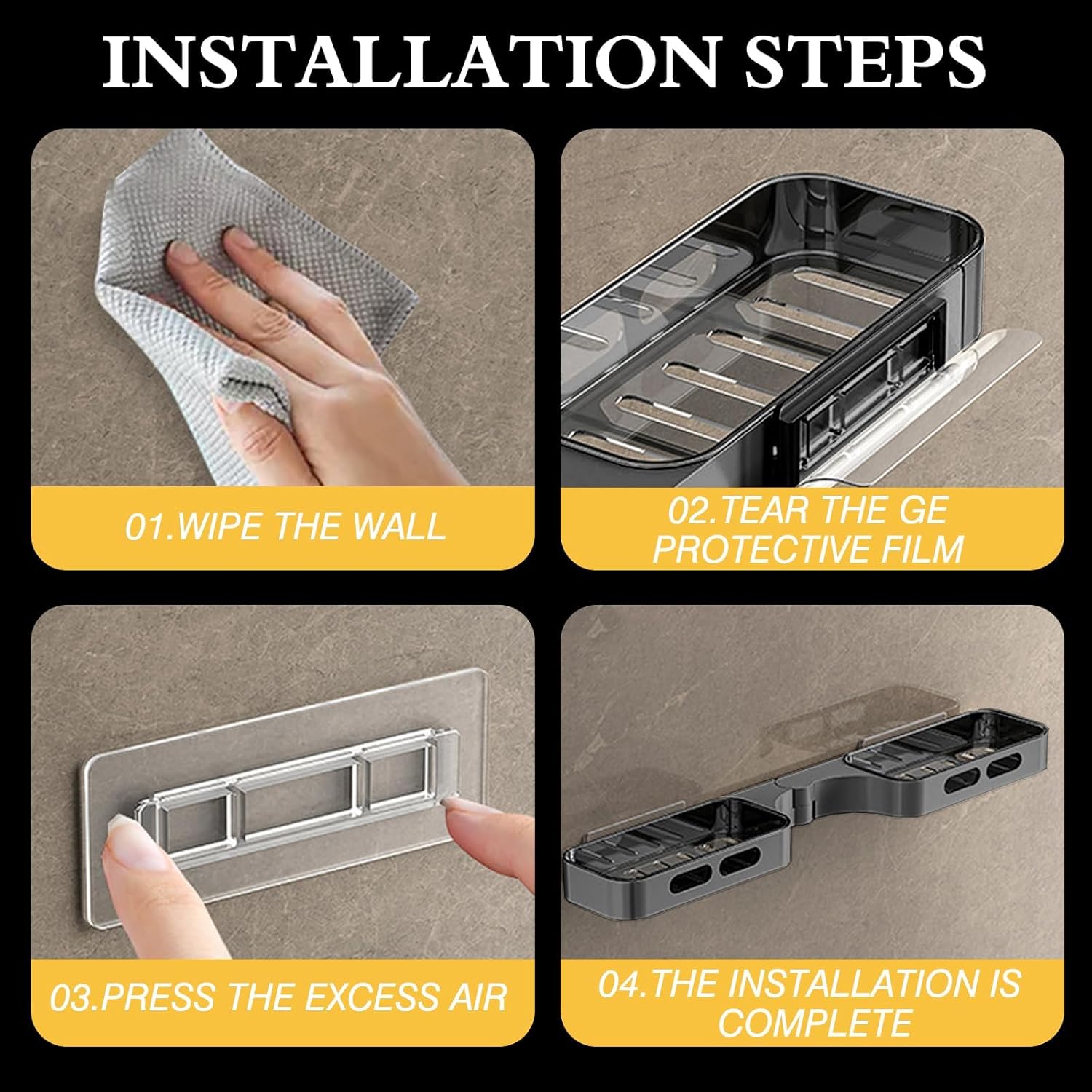 INSTALLATION STEPS

01.WIPE THE WALL

02.TEAR THE GE PROTECTIVE FILM

03.PRESS THE EXCESS AIR

04.THE INSTALLATION IS COMPLETE