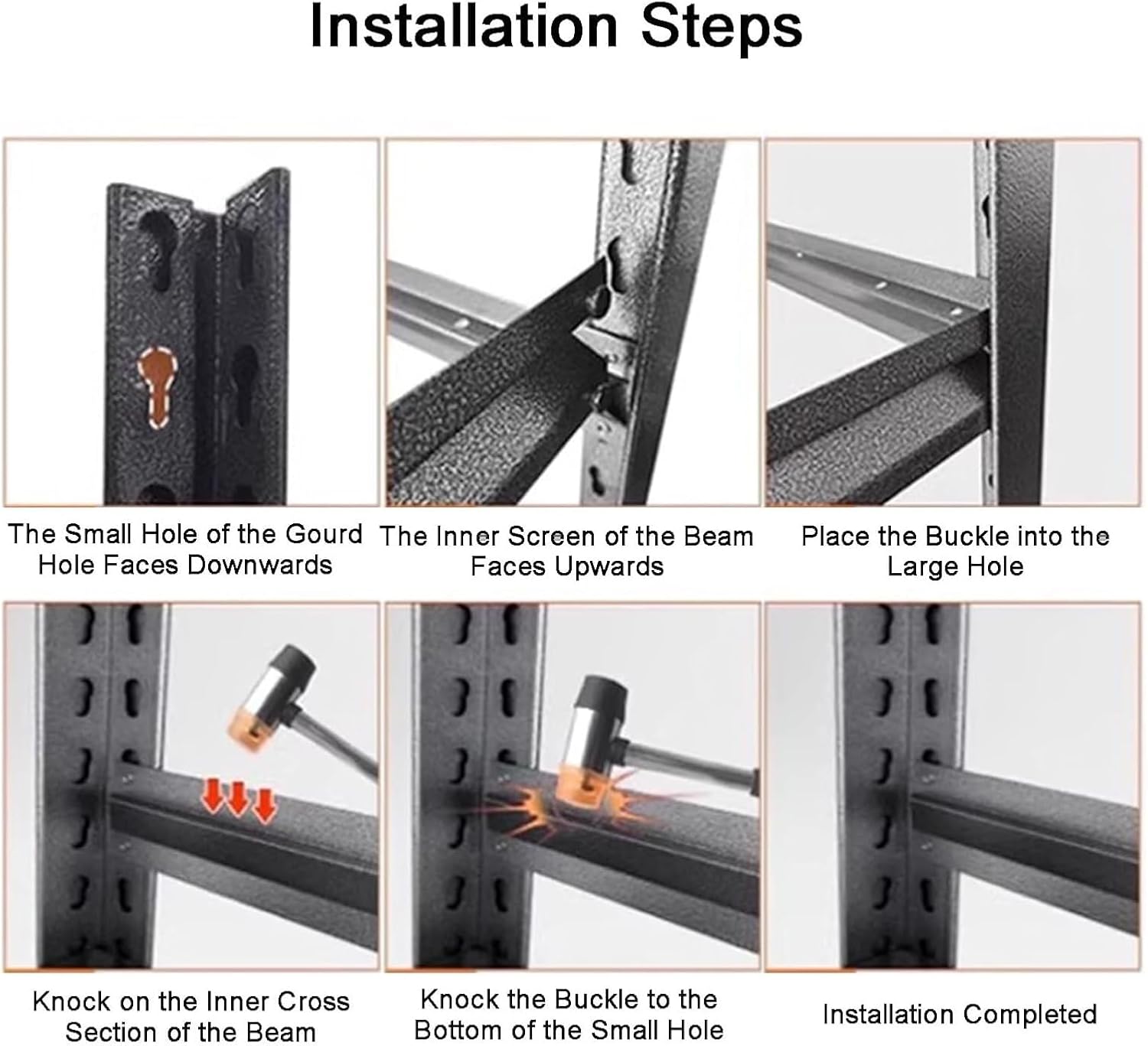 Installation Steps

The Small Hole of the Gourd Hole Faces Downwards

The Inner Screen of the Beam Faces Upwards

Place the Buckle into the Large Hole

Knock on the Inner Cross Section of the Beam

Knock the Buckle to the Bottom of the Small Hole

Installation Completed