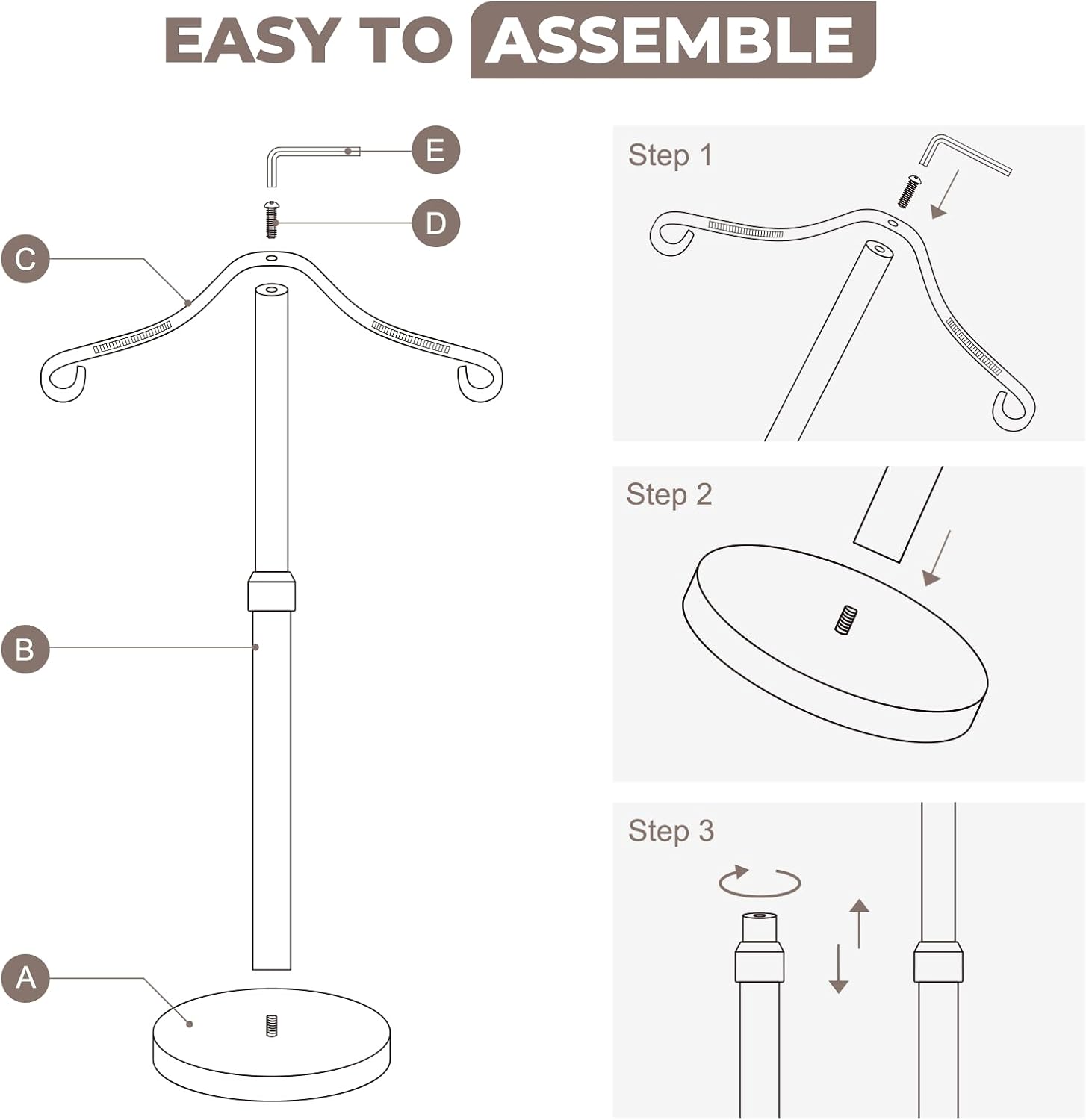 EASY TO ASSEMBLE

E

D

C

B

A

Step 1

Step 2

Step 3