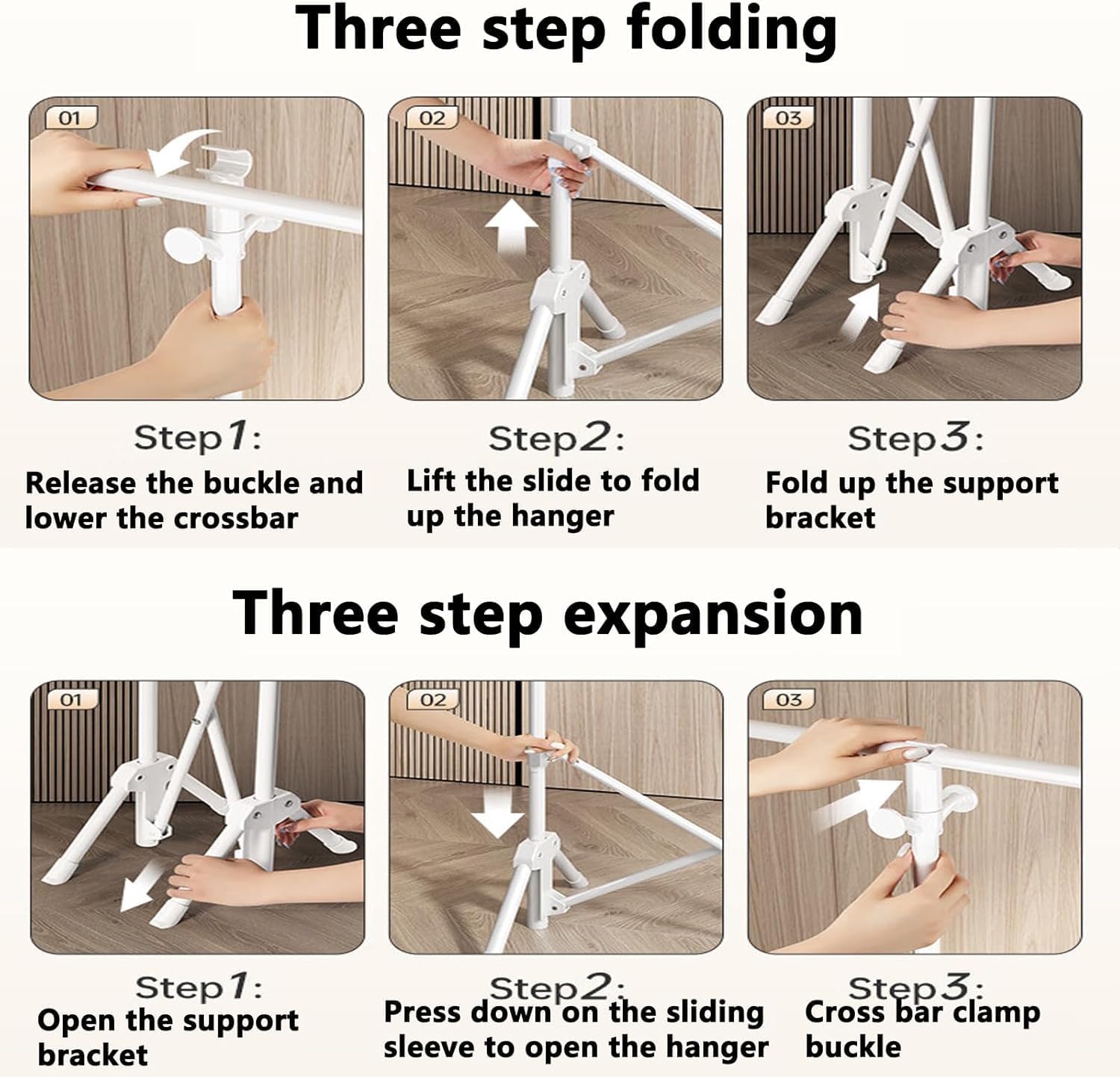 Three step folding

01

02

03

Step1:
Release the buckle and lower the crossbar

Step2:
Lift the slide to fold up the hanger

Step3:
Fold up the support bracket

Three step expansion

01

02

03

Step1:
Open the support bracket

Step2:
Press down on the sliding sleeve to open the hanger

Step3:
Cross bar clamp buckle